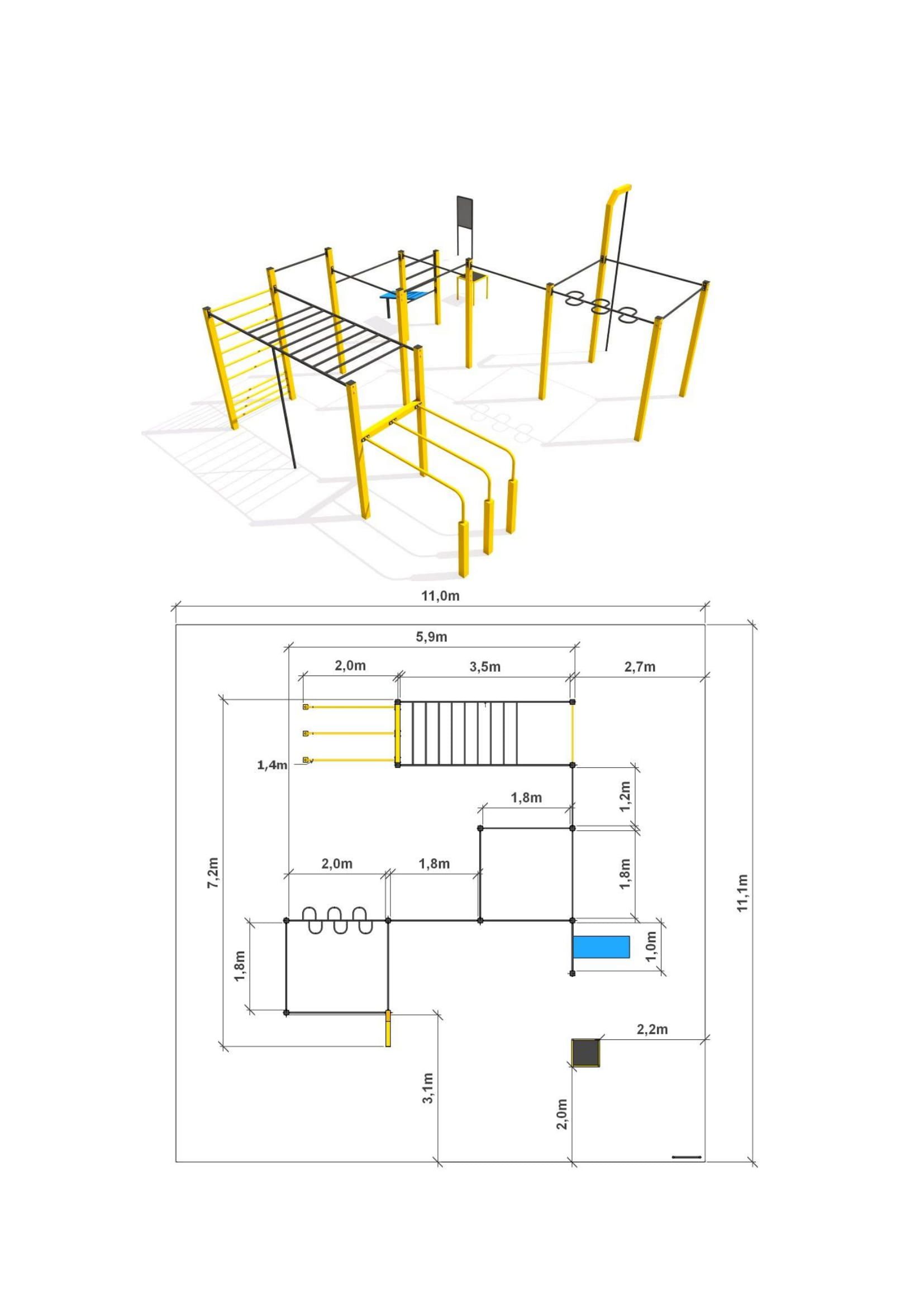 11,0m
5,9m
2,0m
3,5m
2,7m
1,4m
1,8m
1,2m
7,2m
2,0m
1,8m
1,8m
11,1m
1,8m
1,0m
2,2m
3,1m
2,0m